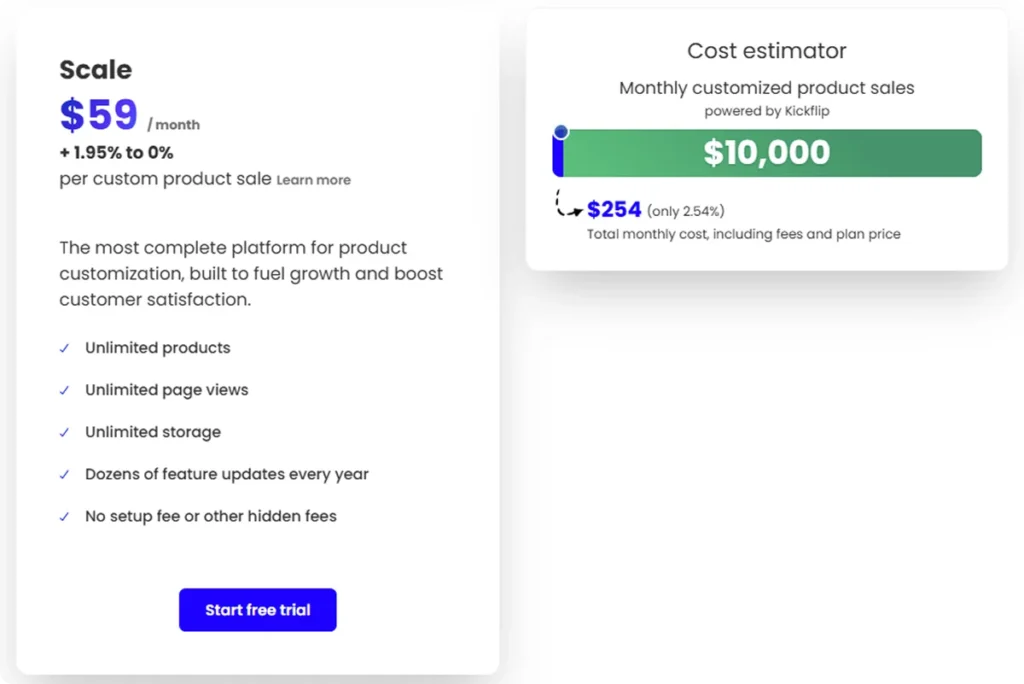 Scale

$59 / month

+ 1.95% to 0%

per custom product sale Learn more

The most complete platform for product customization, built to fuel growth and boost customer satisfaction.

✓ Unlimited products

✓ Unlimited page views

✓ Unlimited storage

✓ Dozens of feature updates every year

✓ No setup fee or other hidden fees

Start free trial

Cost estimator

Monthly customized product sales

powered by Kickflip

$10,000

$254 (only 2.54%)

Total monthly cost, including fees and plan price